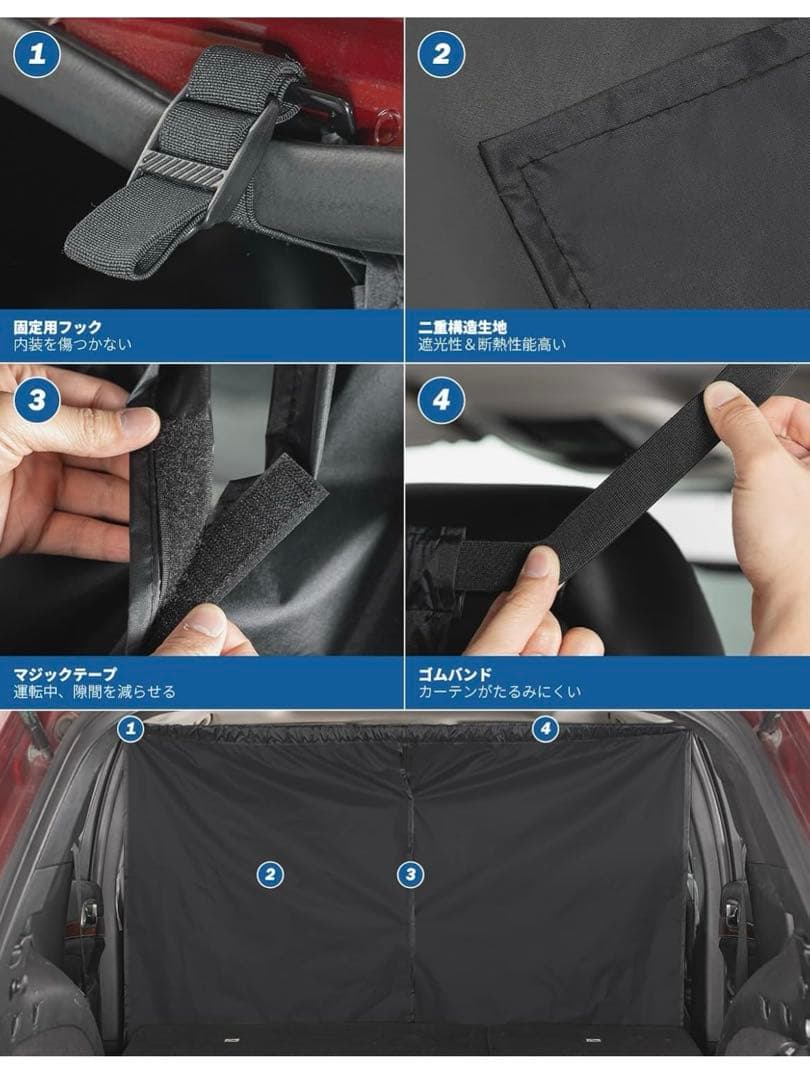 1

固定用フック
内装を傷つかない

2

二重構造生地
遮光性＆断熱性能高い

3

マジックテープ
運転中、隙間を減らせる

4

ゴムバンド
カーテンがたるみにくい

1
4
2
3