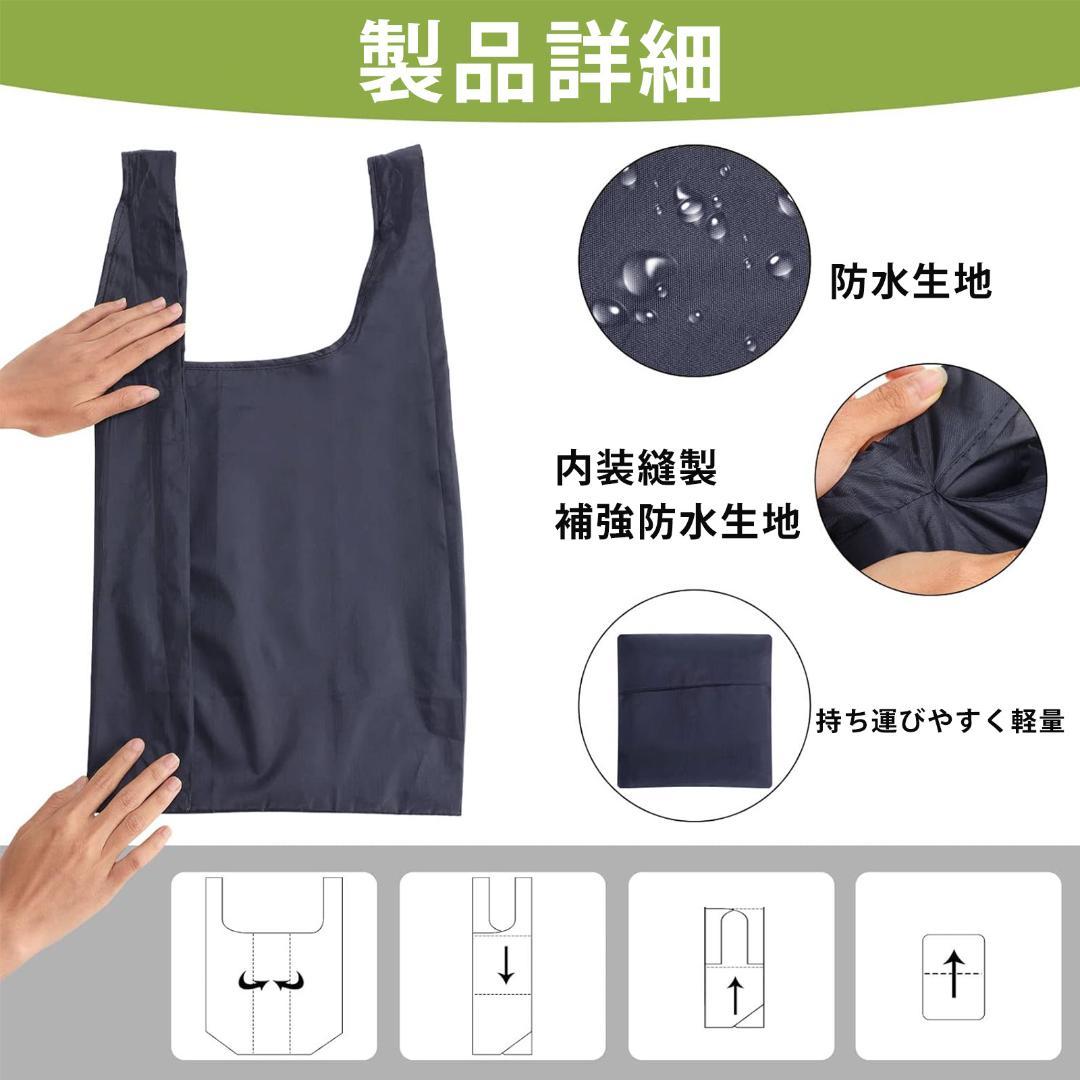 製品詳細

防水生地

内装縫製
補強防水生地

持ち運びやすく軽量