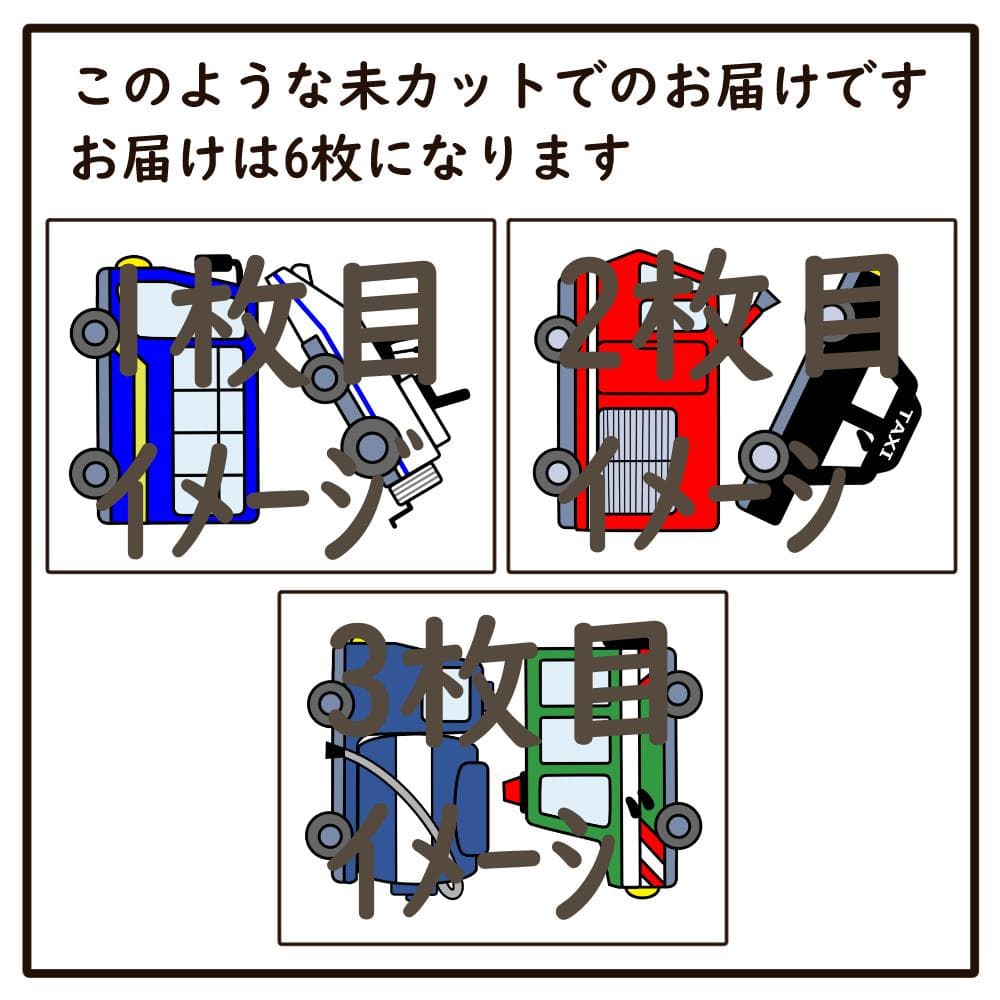 このような未カットでのお届けです
お届けは6枚になります

1枚目
イメージ

2枚目
イメージ

TAXI

3枚目
イメージ