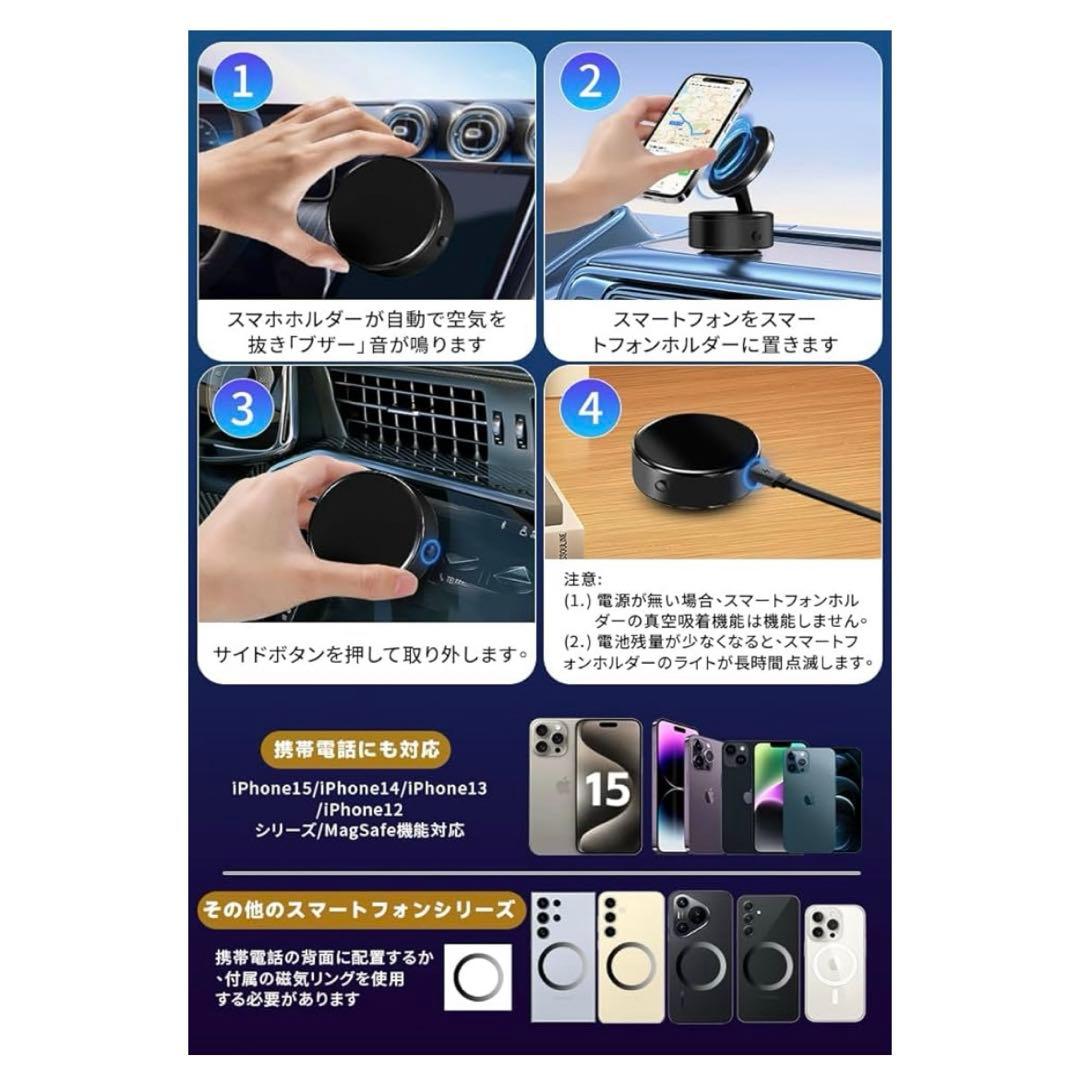 1

スマホホルダーが自動で空気を抜き「ブザー」音が鳴ります

2

スマートフォンをスマートフォンホルダーに置きます

3

サイドボタンを押して取り外します。

4

注意:
(1.) 電源が無い場合、スマートフォンホルダーの真空吸着機能は機能しません。
(2.) 電池残量が少なくなると、スマートフォンホルダーのライトが長時間点滅します。

携帯電話にも対応

iPhone15/iPhone14/iPhone13/iPhone12 シリーズ/MagSafe機能対応

15

その他のスマートフォンシリーズ

携帯電話の背面に配置するか、付属の磁気リングを使用する必要があります