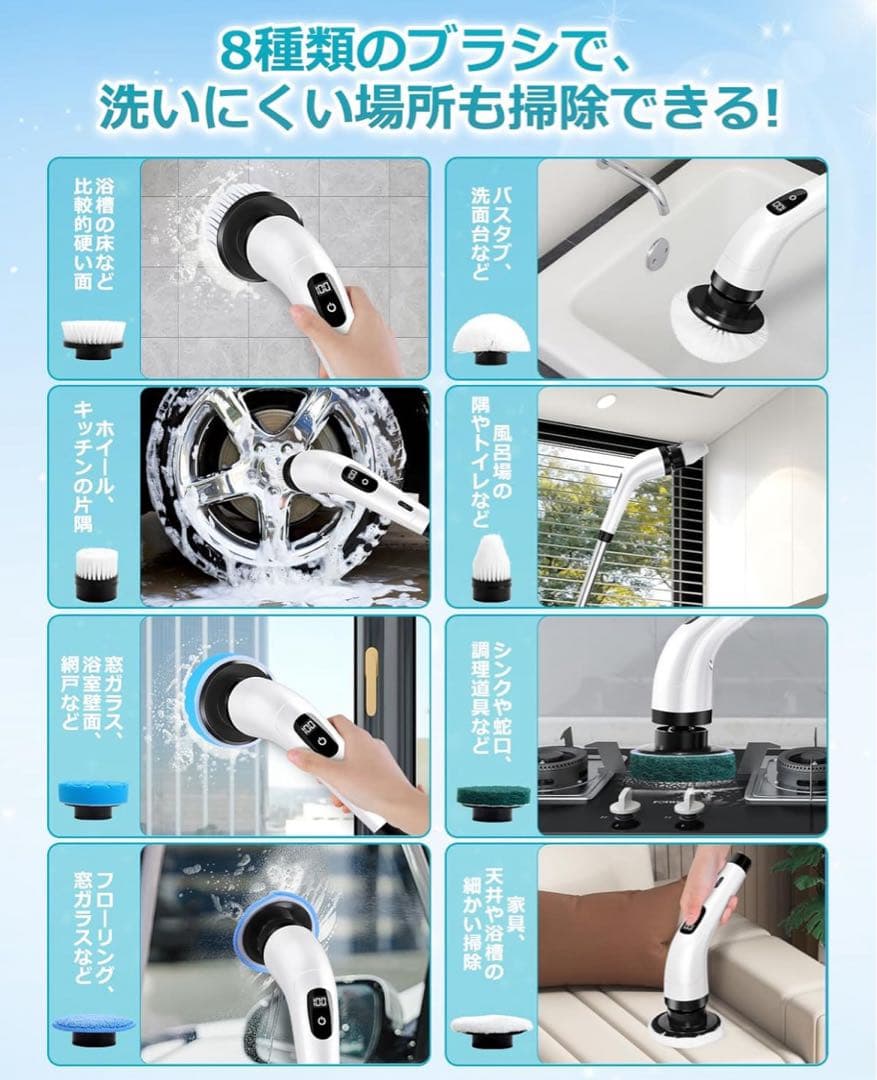 8種類のブラシで、
洗いにくい場所も掃除できる!

浴槽の床など比較的硬い面

バスタブ、洗面台など

ホイール、キッチンの片隅

風呂場の隅やトイレなど

窓ガラス、浴室壁面、網戸など

シンクや蛇口、調理道具など

フローリング、窓ガラスなど

家具、天井や浴槽の細かい掃除