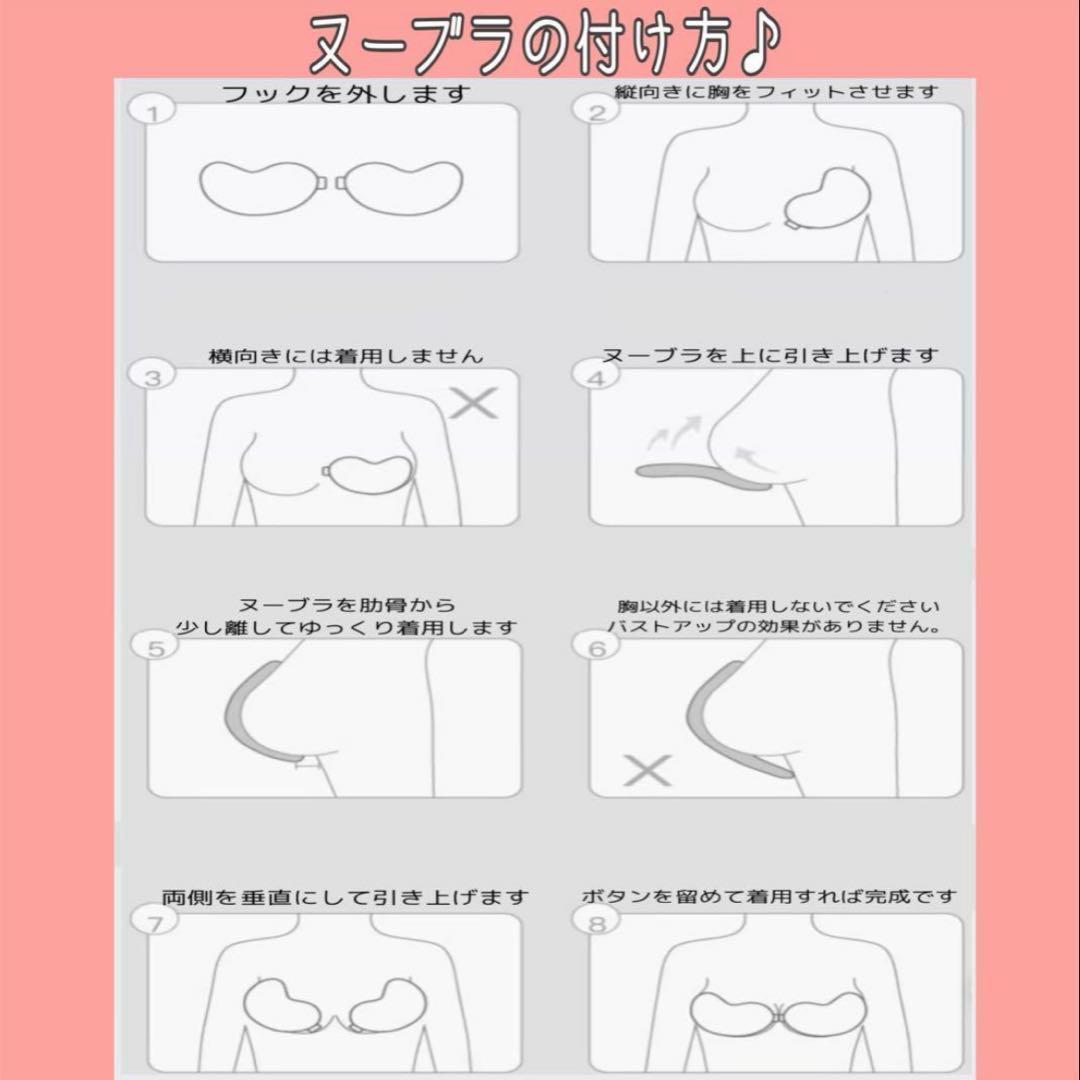 ヌーブラの付け方♪

1 フックを外します

2 縦向きに胸をフィットさせます

3 横向きには着用しません

4 ヌーブラを上に引き上げます

5 ヌーブラを肋骨から少し離してゆっくり着用します

6 胸以外には着用しないでください バストアップの効果がありません。

7 両側を垂直にして引き上げます

8 ボタンを留めて着用すれば完成です