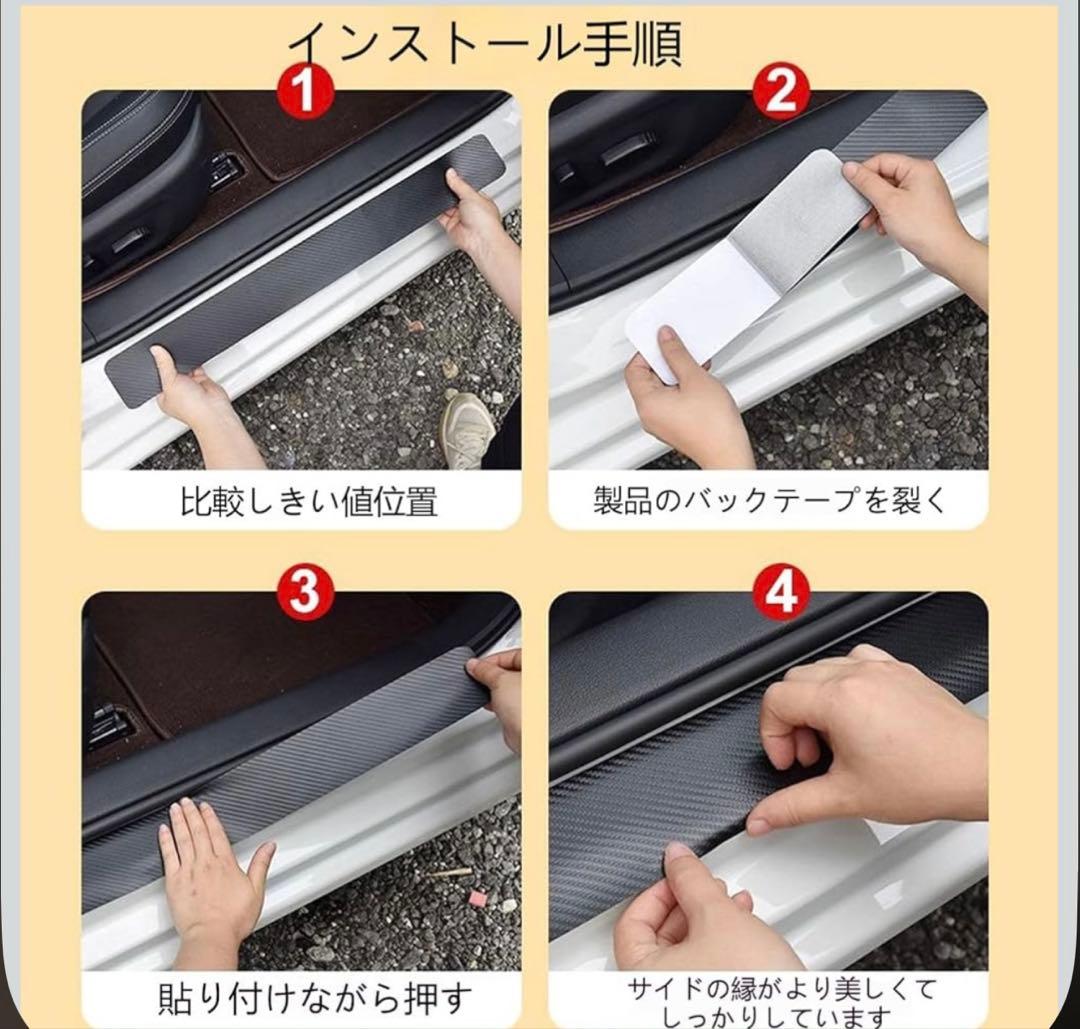 インストール手順

1

比較しきい値位置

2

製品のバックテープを裂く

3

貼り付けながら押す

4

サイドの縁がより美しくて しっかりしています