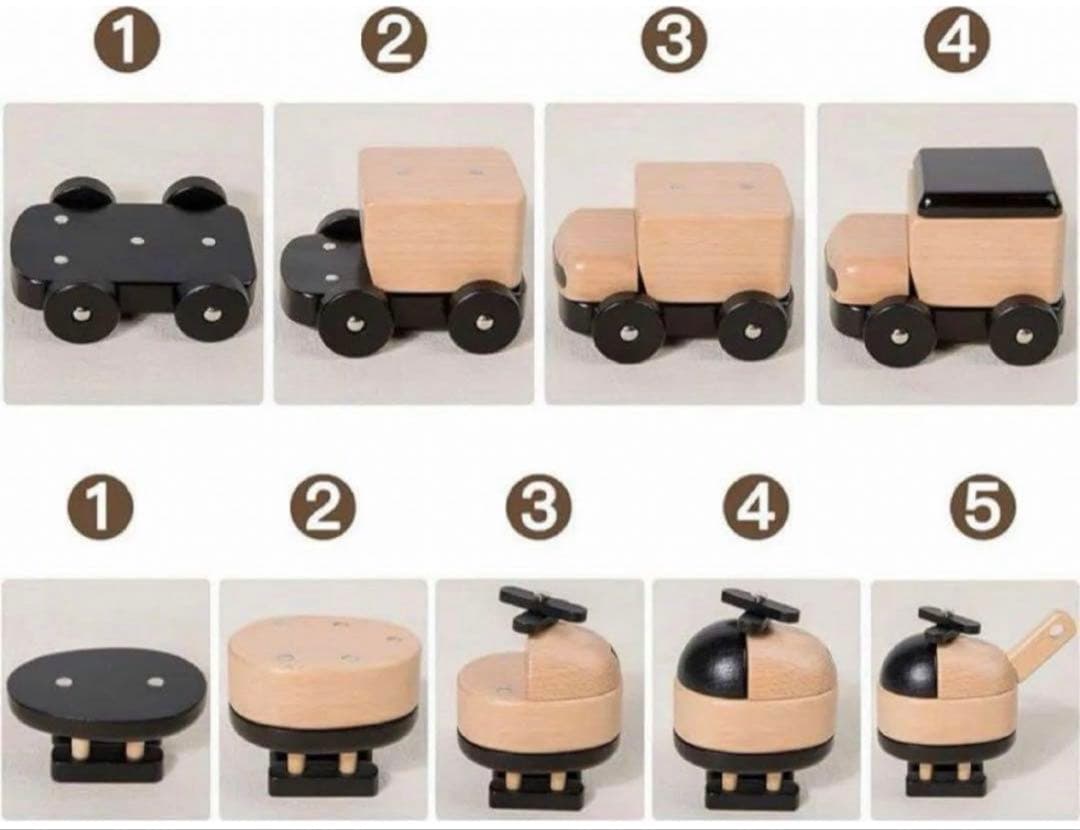 1 2 3 4

1 2 3 4 5