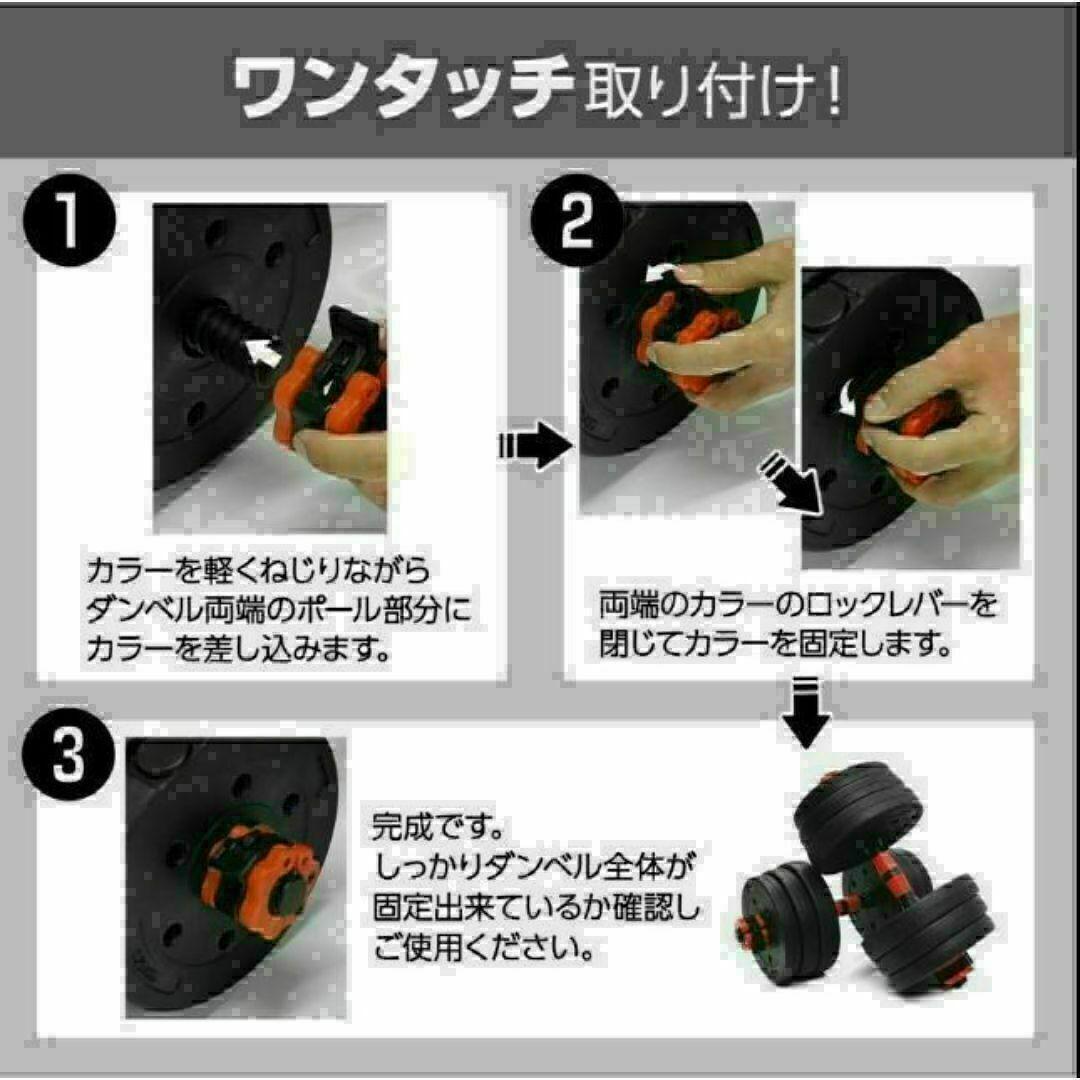 ワンタッチ取り付け!

1

カラーを軽くねじりながらダンベル両端のポール部分にカラーを差し込みます。

2

両端のカラーのロックレバーを閉じてカラーを固定します。

3

完成です。
しっかりダンベル全体が固定出来ているか確認しご使用ください。