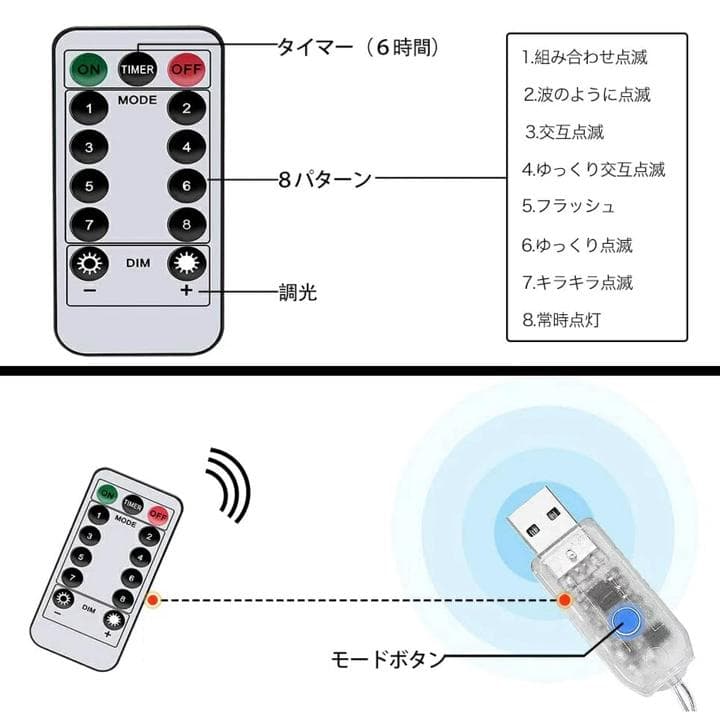 ON TIMER OFF
MODE
1 2
3 4
5 6
7 8
DIM
− +

タイマー（6時間）
8パターン
調光

1.組み合わせ点滅
2.波のように点滅
3.交互点滅
4.ゆっくり交互点滅
5.フラッシュ
6.ゆっくり点滅
7.キラキラ点滅
8.常時点灯

ON TIMER OFF
MODE
1 2
3 4
5 6
7 8
DIM
− +

モードボタン