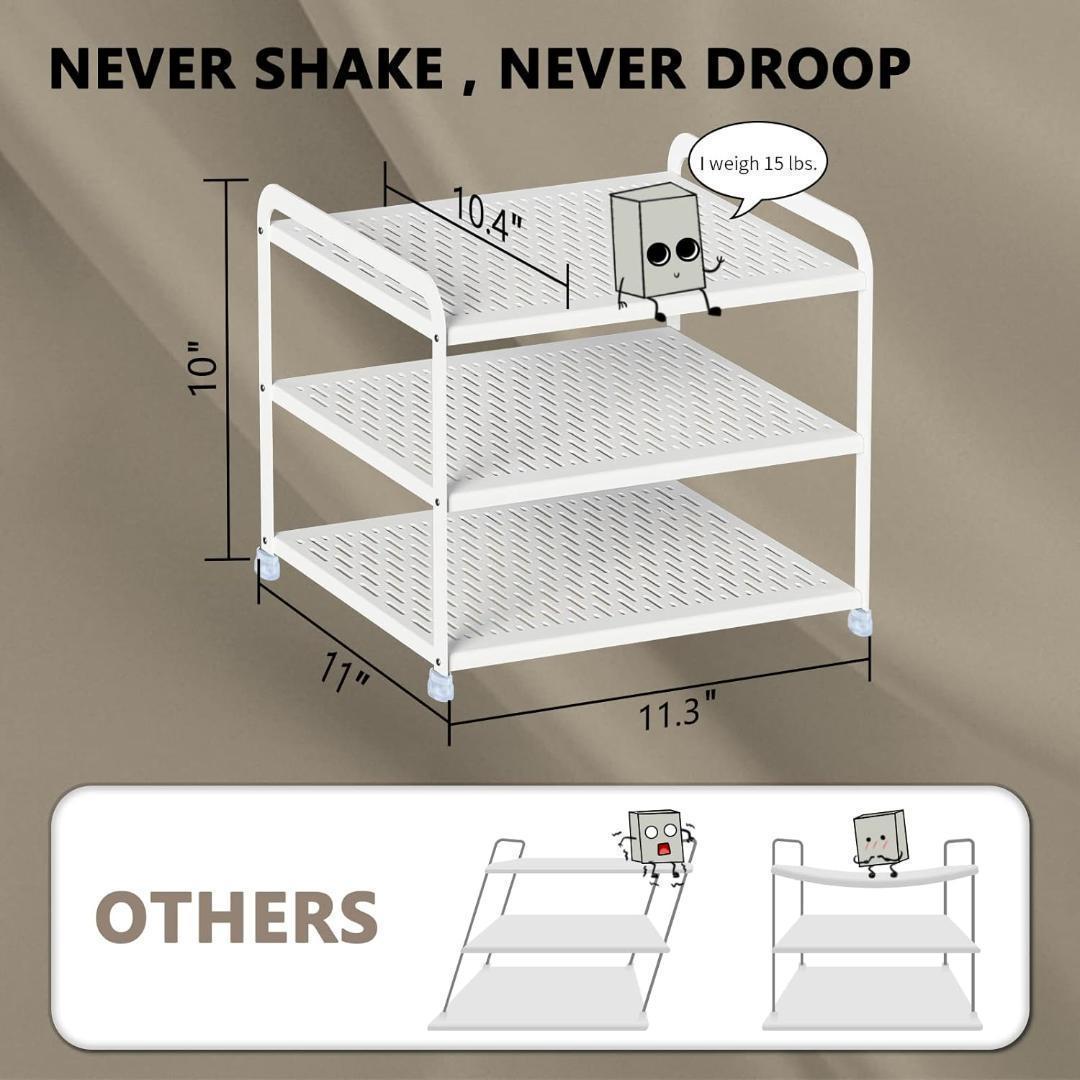 NEVER SHAKE , NEVER DROOP

I weigh 15 lbs.

10.4"

10"

11"

11.3"

OTHERS