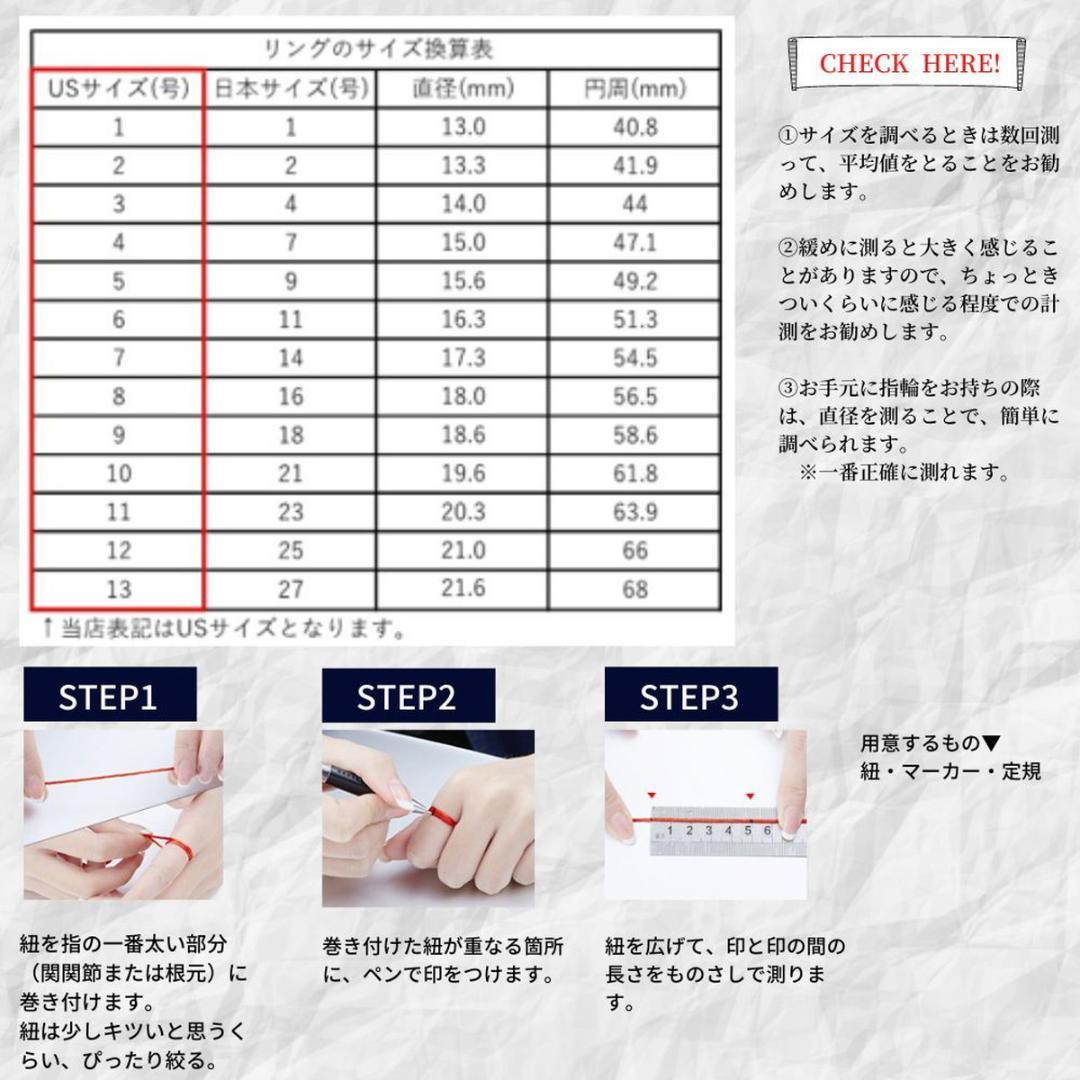 リングのサイズ換算表

| USサイズ(号) | 日本サイズ(号) | 直径(mm) | 円周(mm) |
|---|---|---|---|
| 1 | 1 | 13.0 | 40.8 |
| 2 | 2 | 13.3 | 41.9 |
| 3 | 4 | 14.0 | 44 |
| 4 | 7 | 15.0 | 47.1 |
| 5 | 9 | 15.6 | 49.2 |
| 6 | 11 | 16.3 | 51.3 |
| 7 | 14 | 17.3 | 54.5 |
| 8 | 16 | 18.0 | 56.5 |
| 9 | 18 | 18.6 | 58.6 |
| 10 | 21 | 19.6 | 61.8 |
| 11 | 23 | 20.3 | 63.9 |
| 12 | 25 | 21.0 | 66 |
| 13 | 27 | 21.6 | 68 |

↑当店表記はUSサイズとなります。

CHECK HERE!

①サイズを調べるときは数回測って、平均値をとることをお勧めします。

②緩めに測ると大きく感じることがありますので、ちょっときついくらいに感じる程度での計測をお勧めします。

③お手元に指輪をお持ちの際は、直径を測ることで、簡単に調べられます。
※一番正確に測れます。

STEP1

紐を指の一番太い部分（関関節または根元）に巻き付けます。
紐は少しキツいと思うくらい、ぴったり絞る。

STEP2

巻き付けた紐が重なる箇所に、ペンで印をつけます。

STEP3

1 2 3 4 5 6

紐を広げて、印と印の間の長さをものさしで測ります。

用意するもの▼
紐・マーカー・定規