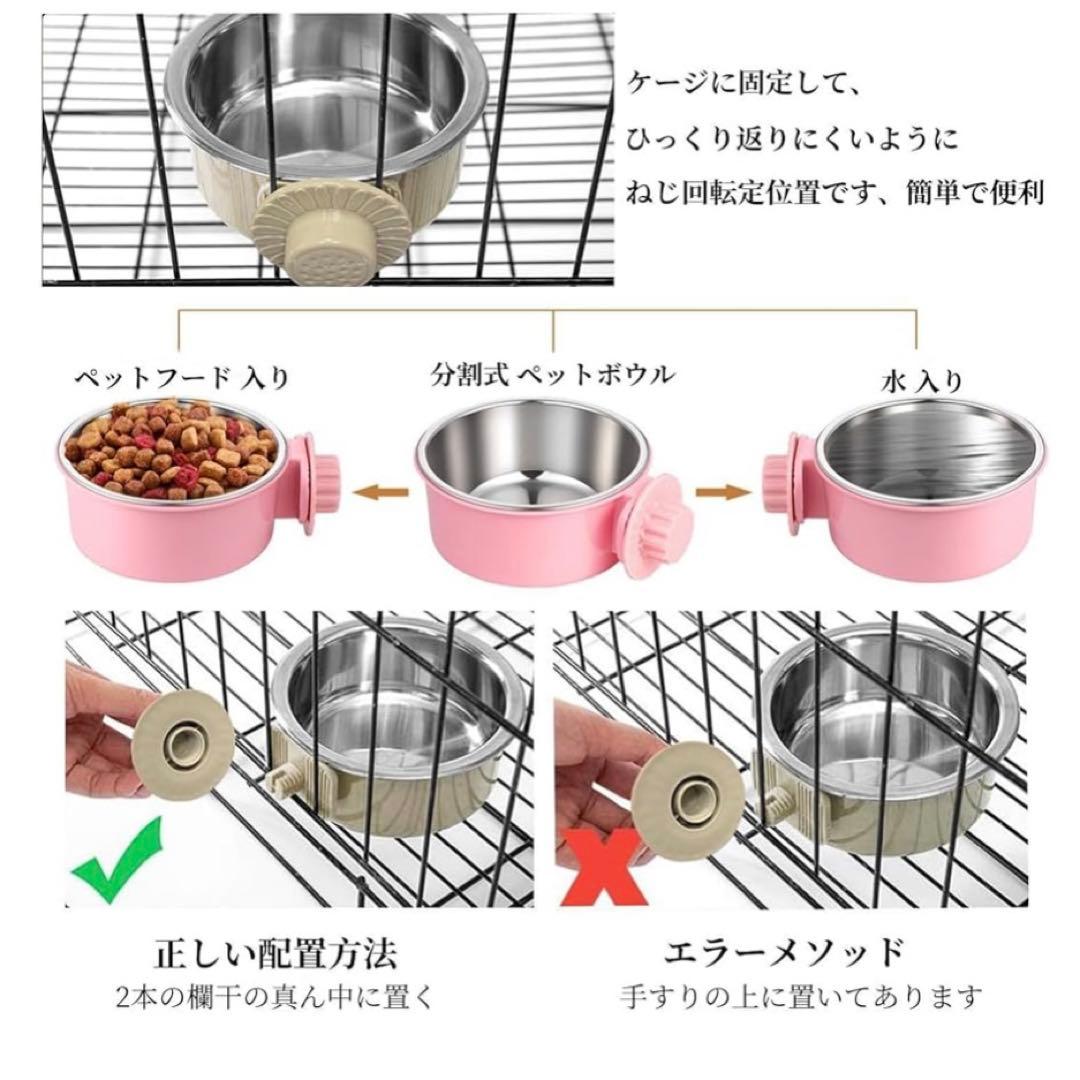 ケージに固定して、
ひっくり返りにくいように
ねじ回転定位置です、簡単で便利

ペットフード 入り

分割式 ペットボウル

水 入り

正しい配置方法
2本の欄干の真ん中に置く

エラーメソッド
手すりの上に置いてあります