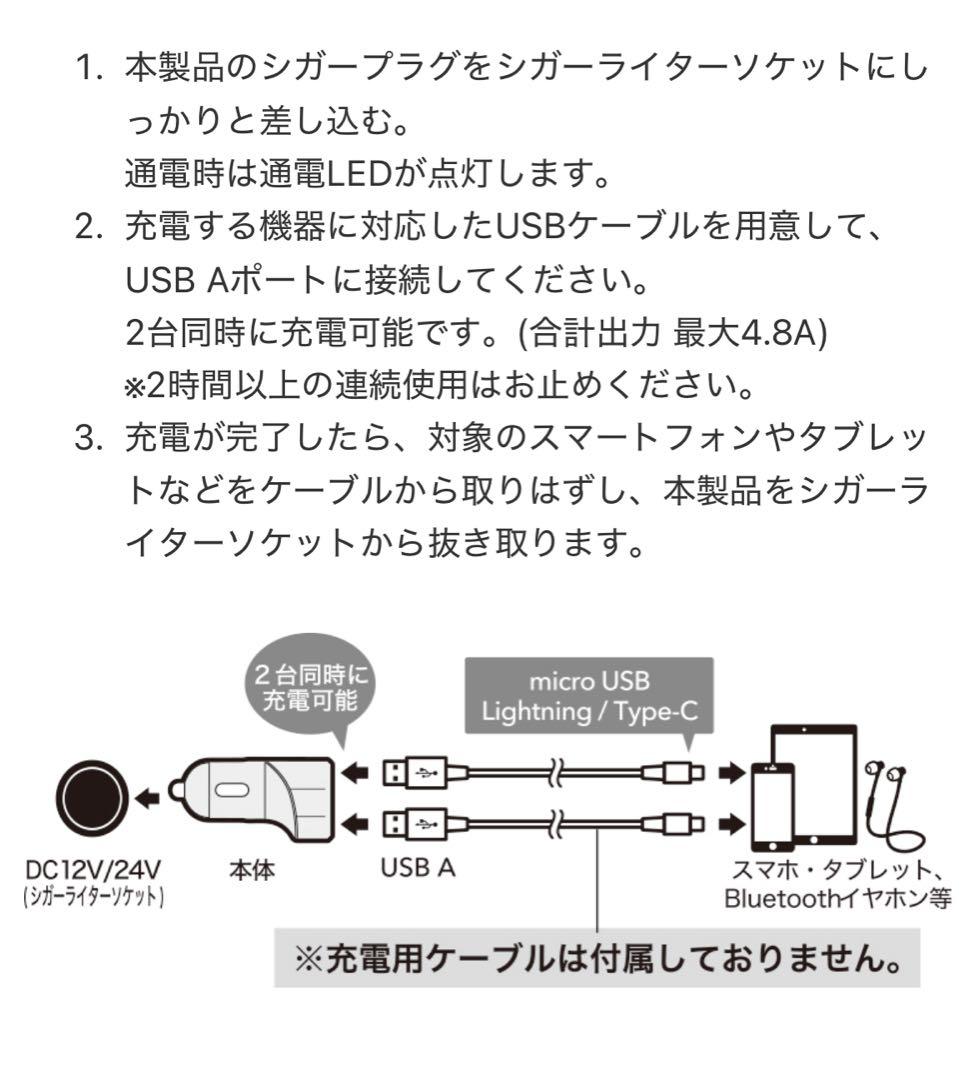 1. 本製品のシガープラグをシガーライターソケットにしっかりと差し込む。
通電時は通電LEDが点灯します。
2. 充電する機器に対応したUSBケーブルを用意して、USB Aポートに接続してください。
2台同時に充電可能です。(合計出力 最大4.8A)
※2時間以上の連続使用はお止めください。
3. 充電が完了したら、対象のスマートフォンやタブレットなどをケーブルから取りはずし、本製品をシガーライターソケットから抜き取ります。

2台同時に充電可能

micro USB
Lightning / Type-C

DC12V/24V
(シガーライターソケット)

本体

USB A

スマホ・タブレット、Bluetoothイヤホン等

※充電用ケーブルは付属しておりません。