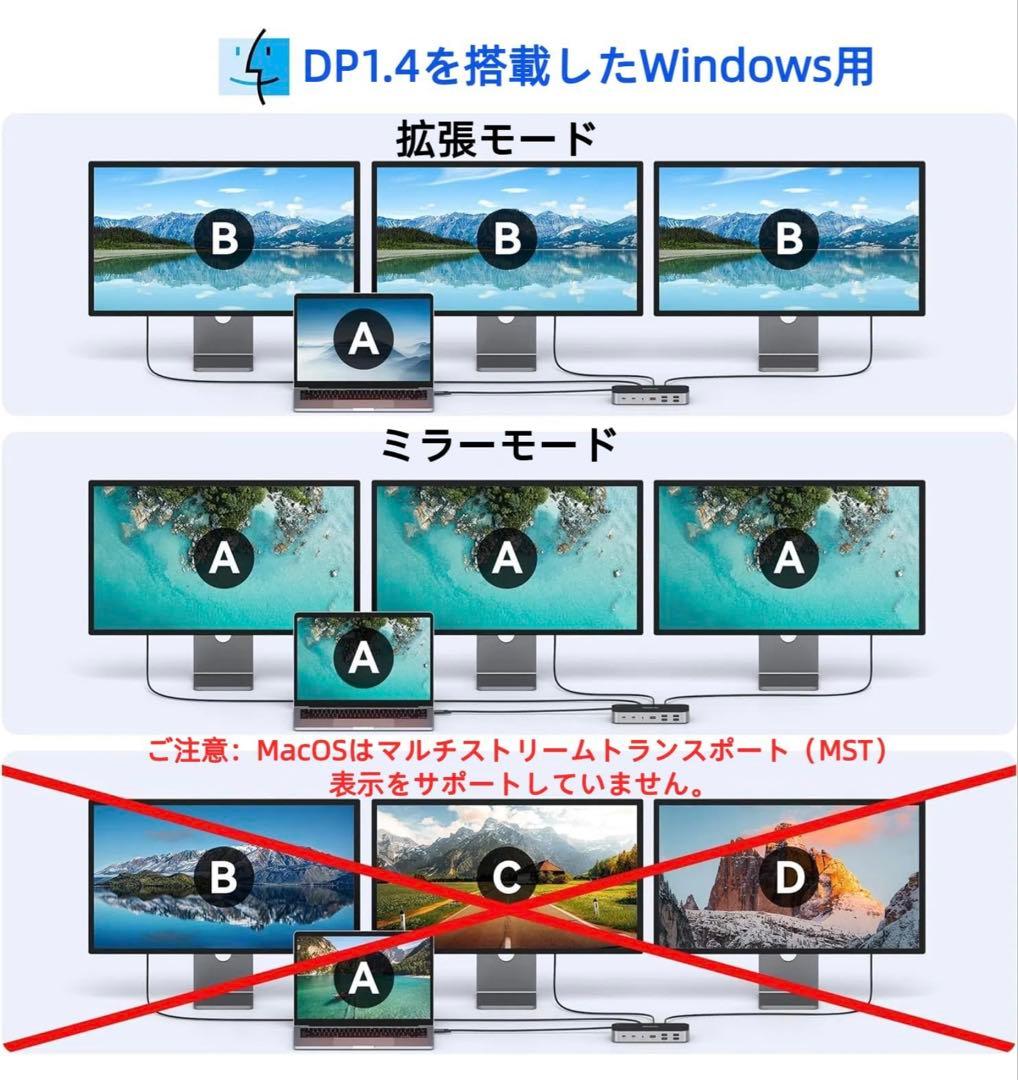 DP1.4を搭載したWindows用

拡張モード

B B B

A

ミラーモード

A A A

A

ご注意：MacOSはマルチストリームトランスポート（MST）表示をサポートしていません。

B C D

A