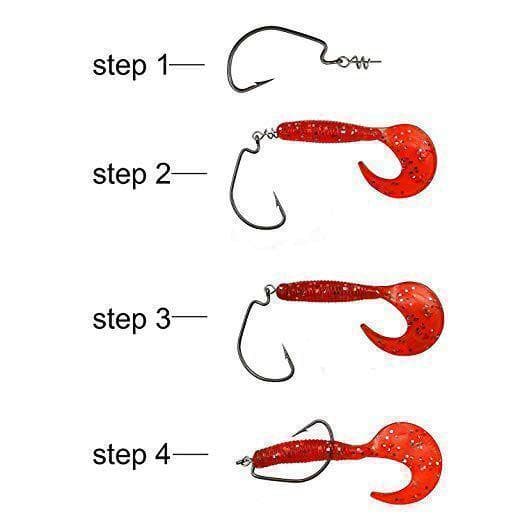 step 1

step 2

step 3

step 4